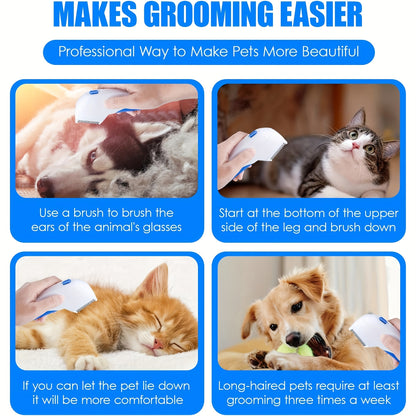 MAKES GROOMING EASIER

Professional Way to Make Pets More Beautiful

Use a brush to brush the ears of the animal's glasses

Start at the bottom of the upper side of the leg and brush down

If you can let the pet lie down it will be more comfortable

Long-haired pets require at least grooming three times a week