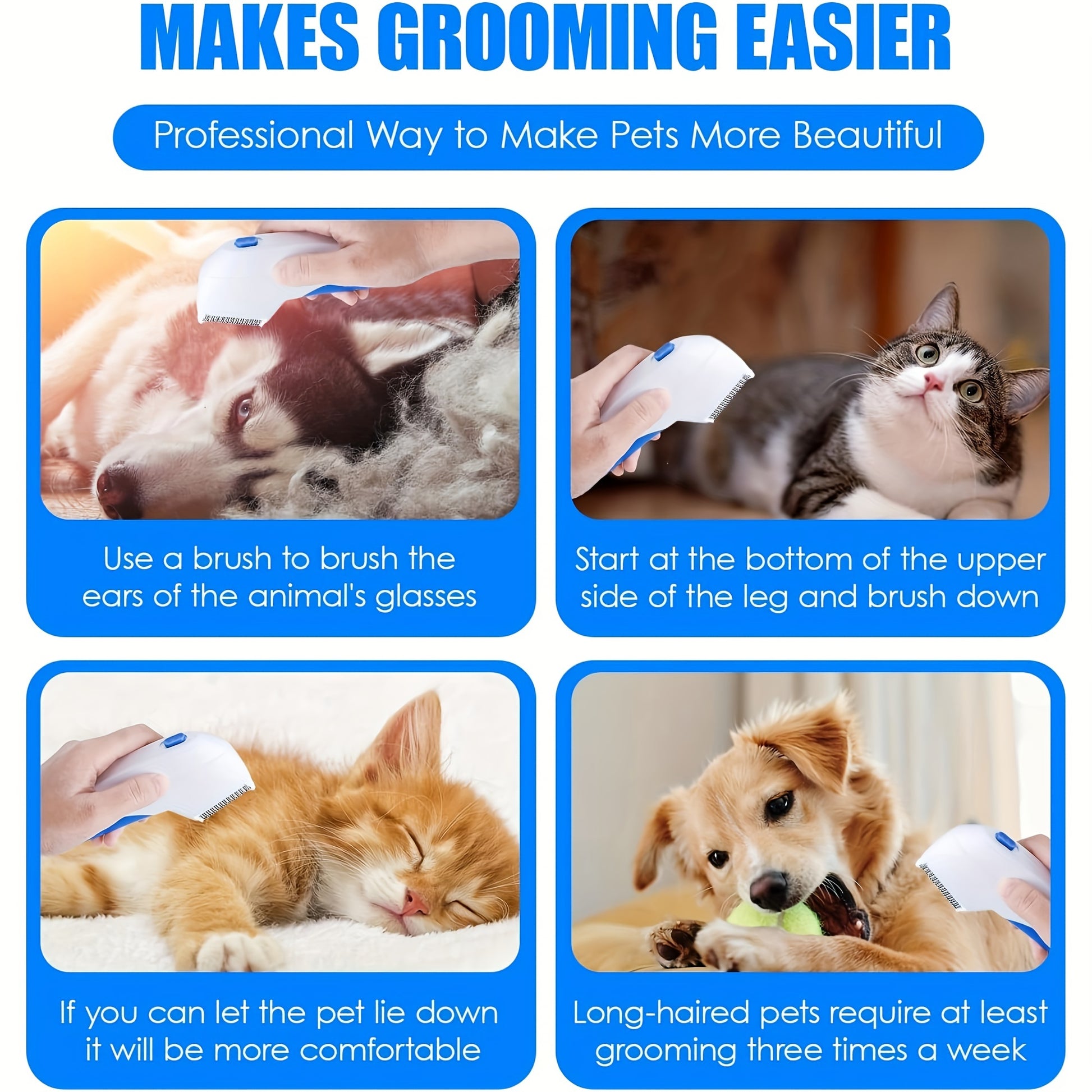 MAKES GROOMING EASIER

Professional Way to Make Pets More Beautiful

Use a brush to brush the ears of the animal's glasses

Start at the bottom of the upper side of the leg and brush down

If you can let the pet lie down it will be more comfortable

Long-haired pets require at least grooming three times a week