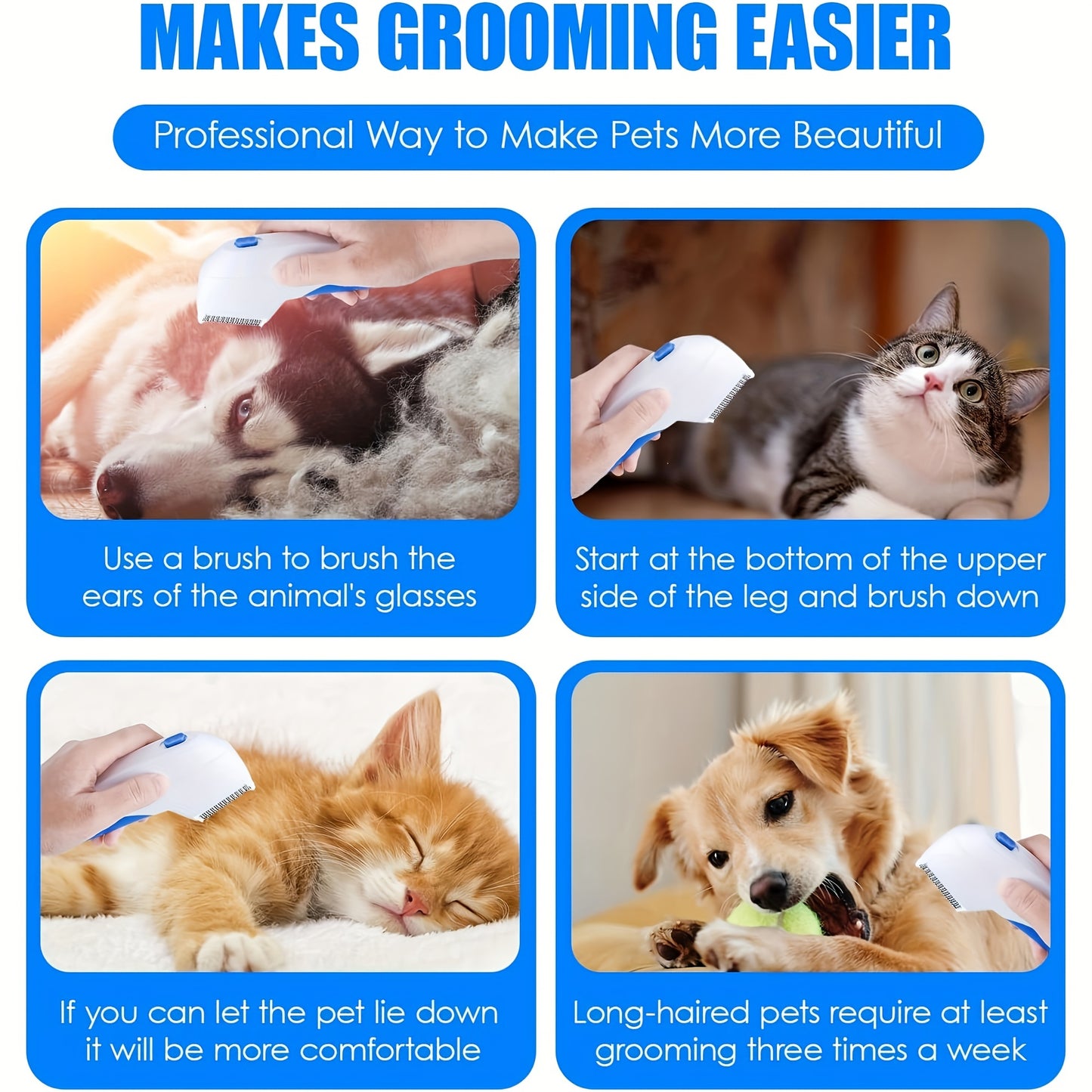 MAKES GROOMING EASIER

Professional Way to Make Pets More Beautiful

Use a brush to brush the ears of the animal's glasses

Start at the bottom of the upper side of the leg and brush down

If you can let the pet lie down it will be more comfortable

Long-haired pets require at least grooming three times a week