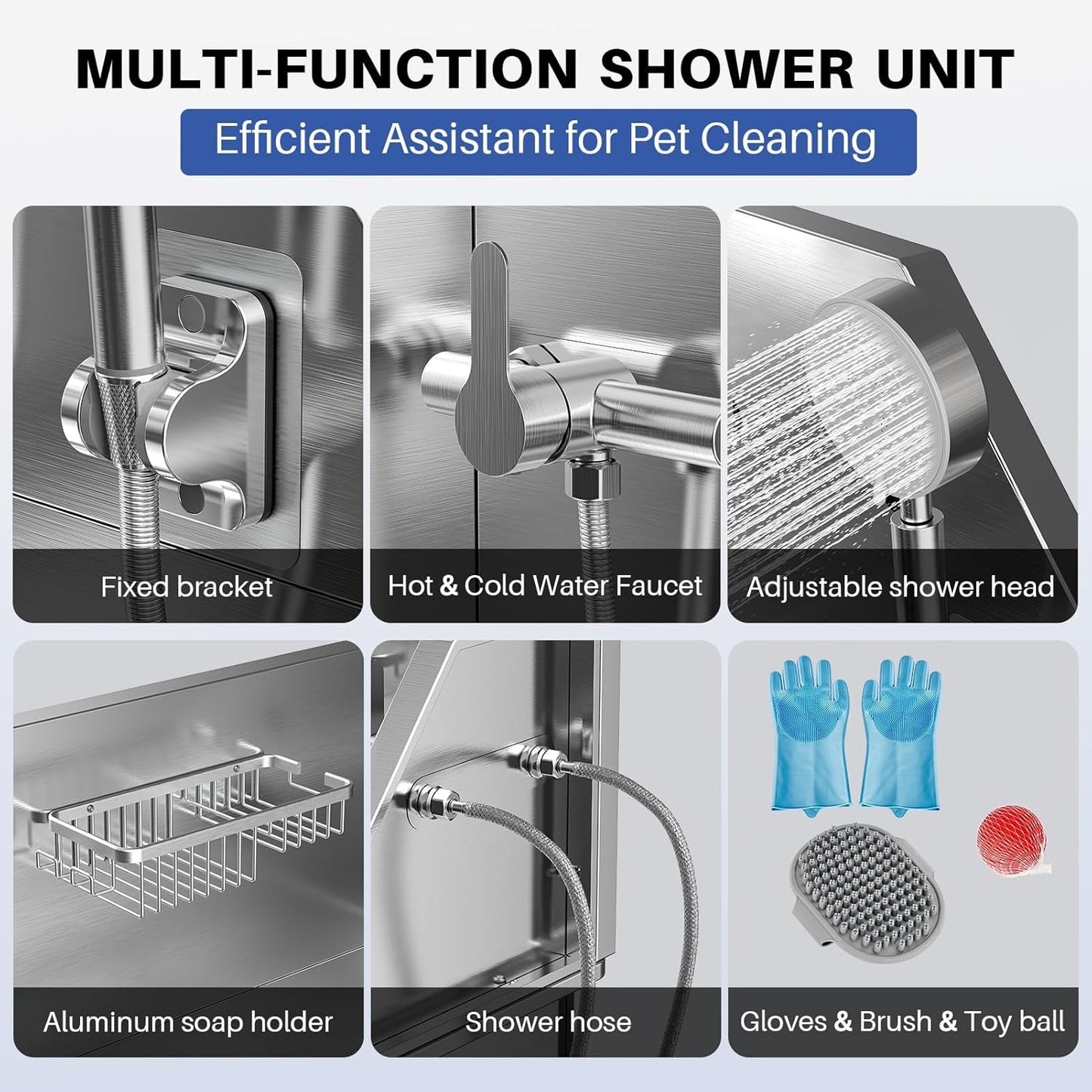 MULTI-FUNCTION SHOWER UNIT

Efficient Assistant for Pet Cleaning

Fixed bracket

Hot & Cold Water Faucet

Adjustable shower head

Aluminum soap holder

Shower hose

Gloves & Brush & Toy ball