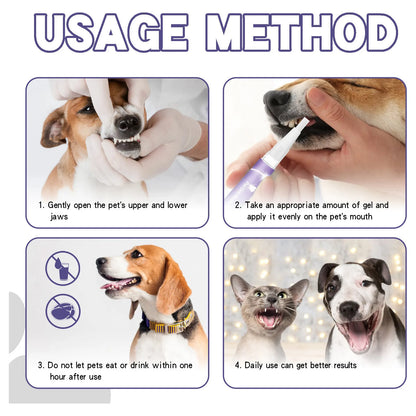 USAGE METHOD

1. Gently open the pet's upper and lower jaws

2. Take an appropriate amount of gel and apply it evenly on the pet's mouth

3. Do not let pets eat or drink within one hour after use

4. Daily use can get better results