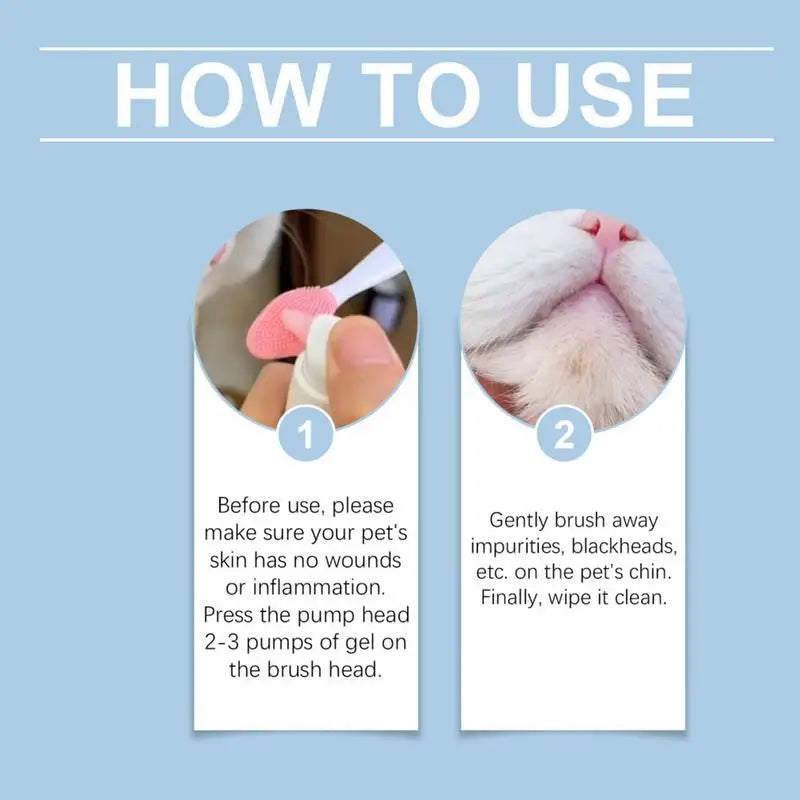 HOW TO USE

1

Before use, please make sure your pet's skin has no wounds or inflammation. Press the pump head 2-3 pumps of gel on the brush head.

2

Gently brush away impurities, blackheads, etc. on the pet's chin. Finally, wipe it clean.