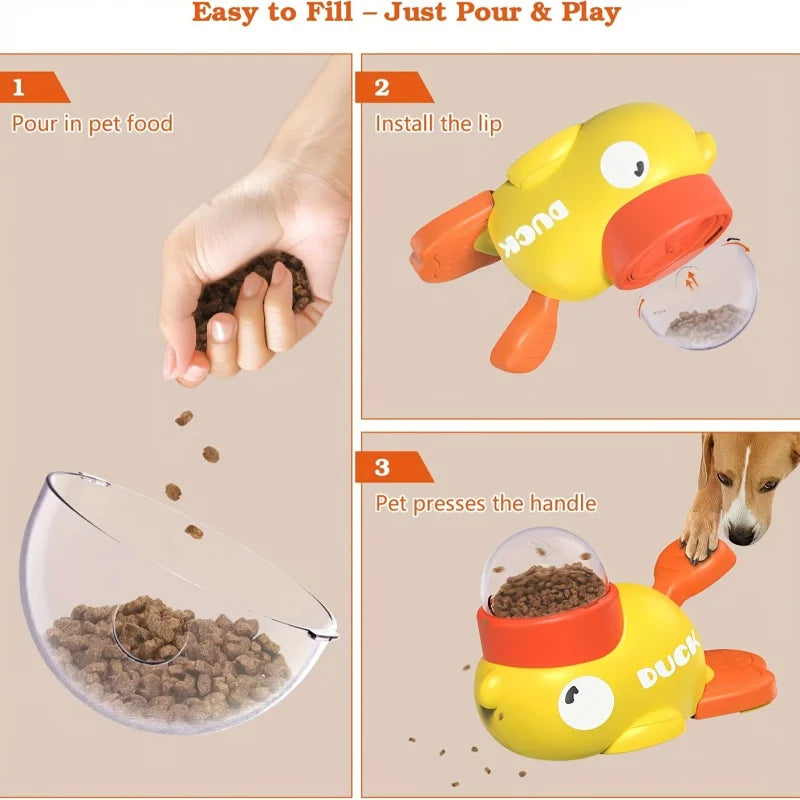 Easy to Fill – Just Pour & Play

1
Pour in pet food

2
Install the lip

DUCK

3
Pet presses the handle

DUCK