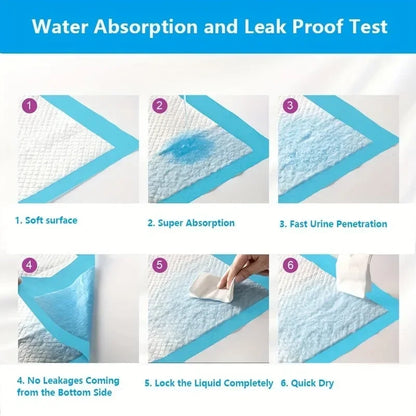 Water Absorption and Leak Proof Test

1

2

3

1. Soft surface

2. Super Absorption

3. Fast Urine Penetration

4

5

6

4. No Leakages Coming from the Bottom Side

5. Lock the Liquid Completely

6. Quick Dry