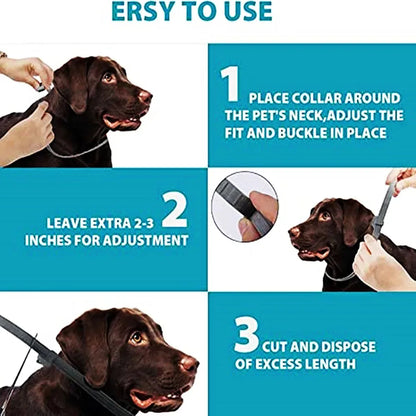 ERSY TO USE

1 PLACE COLLAR AROUND THE PET'S NECK,ADJUST THE FIT AND BUCKLE IN PLACE

2 LEAVE EXTRA 2-3 INCHES FOR ADJUSTMENT

3 CUT AND DISPOSE OF EXCESS LENGTH