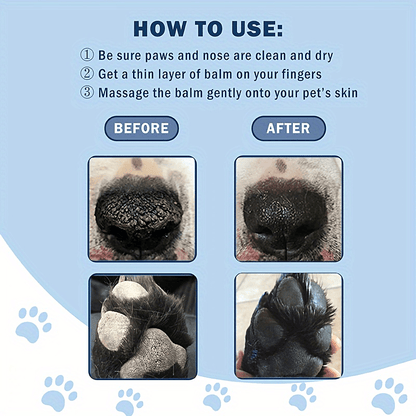 HOW TO USE:

① Be sure paws and nose are clean and dry
② Get a thin layer of balm on your fingers
③ Massage the balm gently onto your pet's skin

BEFORE

AFTER