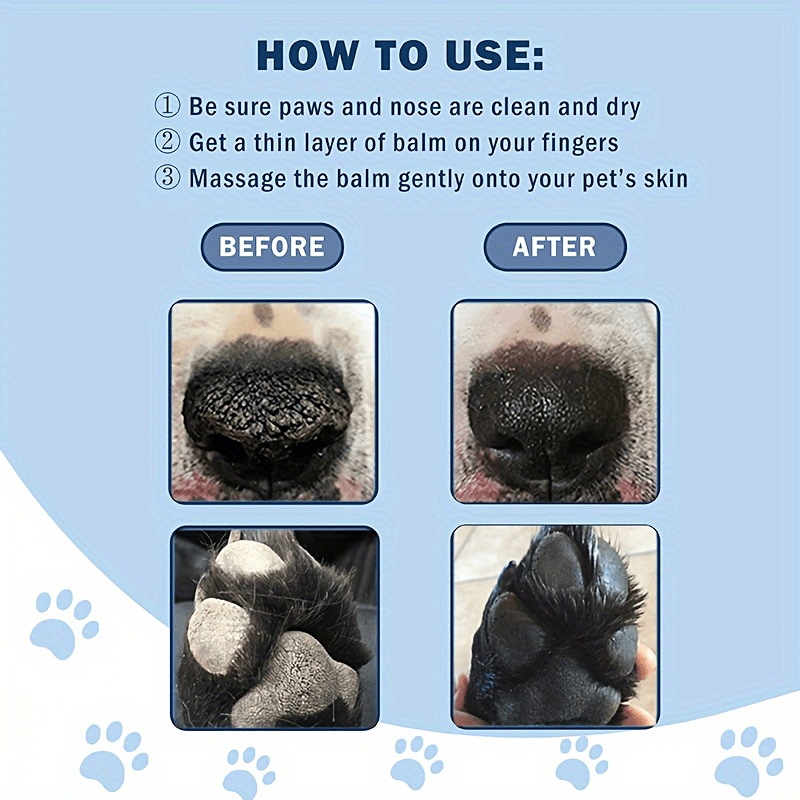 HOW TO USE:

① Be sure paws and nose are clean and dry
② Get a thin layer of balm on your fingers
③ Massage the balm gently onto your pet's skin

BEFORE

AFTER