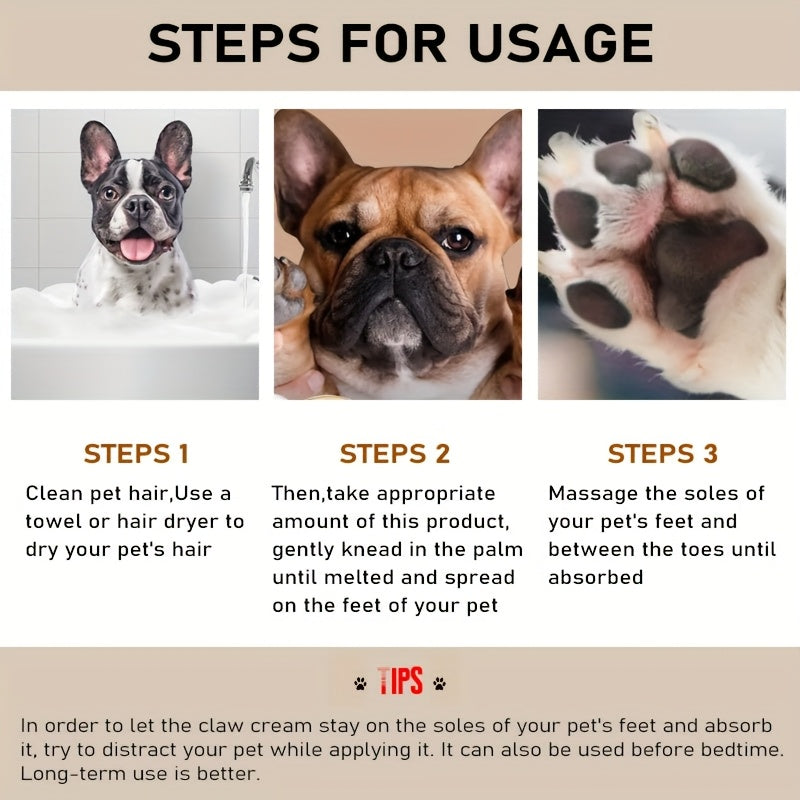 STEPS FOR USAGE

STEPS 1

Clean pet hair,Use a towel or hair dryer to dry your pet's hair

STEPS 2

Then,take appropriate amount of this product, gently knead in the palm until melted and spread on the feet of your pet

STEPS 3

Massage the soles of your pet's feet and between the toes until absorbed

TIPS

In order to let the claw cream stay on the soles of your pet's feet and absorb it, try to distract your pet while applying it. It can also be used before bedtime. Long-term use is better.