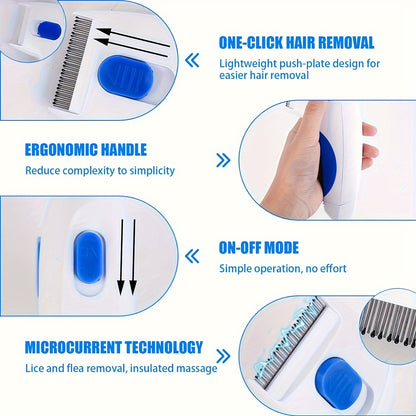 ONE-CLICK HAIR REMOVAL

Lightweight push-plate design for easier hair removal

ERGONOMIC HANDLE

Reduce complexity to simplicity

ON-OFF MODE

Simple operation, no effort

MICROCURRENT TECHNOLOGY

Lice and flea removal, insulated massage