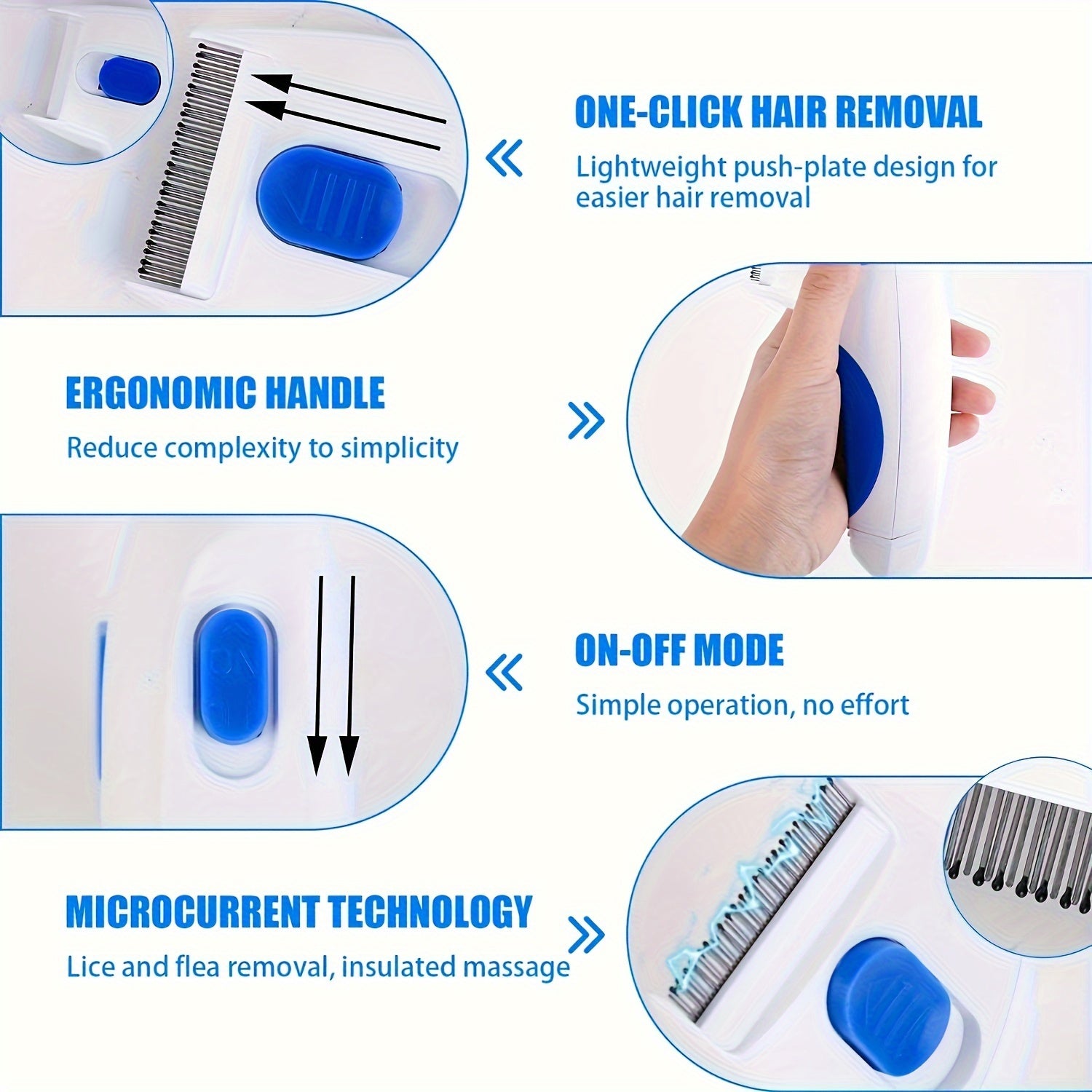 ONE-CLICK HAIR REMOVAL

Lightweight push-plate design for easier hair removal

ERGONOMIC HANDLE

Reduce complexity to simplicity

ON-OFF MODE

Simple operation, no effort

MICROCURRENT TECHNOLOGY

Lice and flea removal, insulated massage