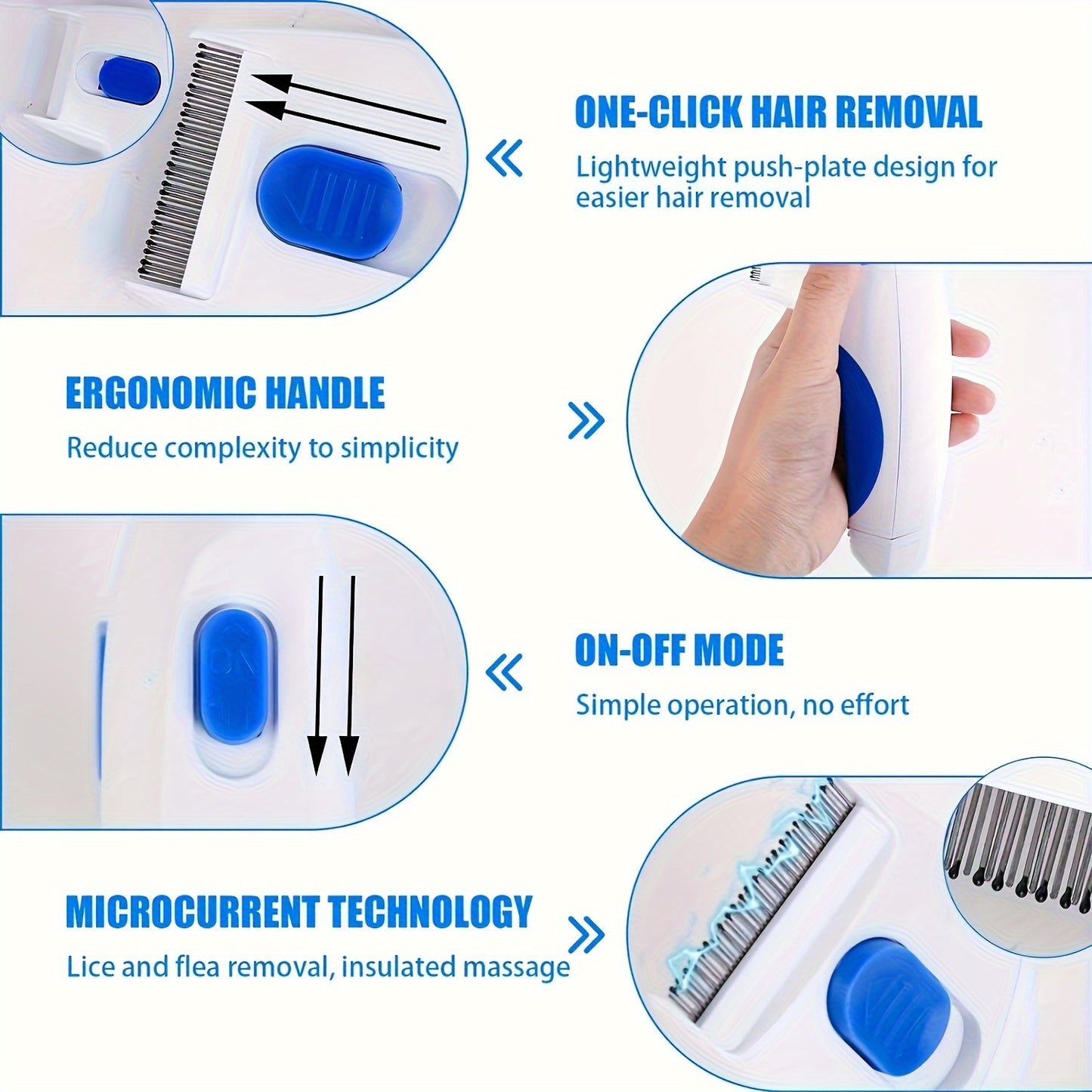 ONE-CLICK HAIR REMOVAL

Lightweight push-plate design for easier hair removal

ERGONOMIC HANDLE

Reduce complexity to simplicity

ON-OFF MODE

Simple operation, no effort

MICROCURRENT TECHNOLOGY

Lice and flea removal, insulated massage