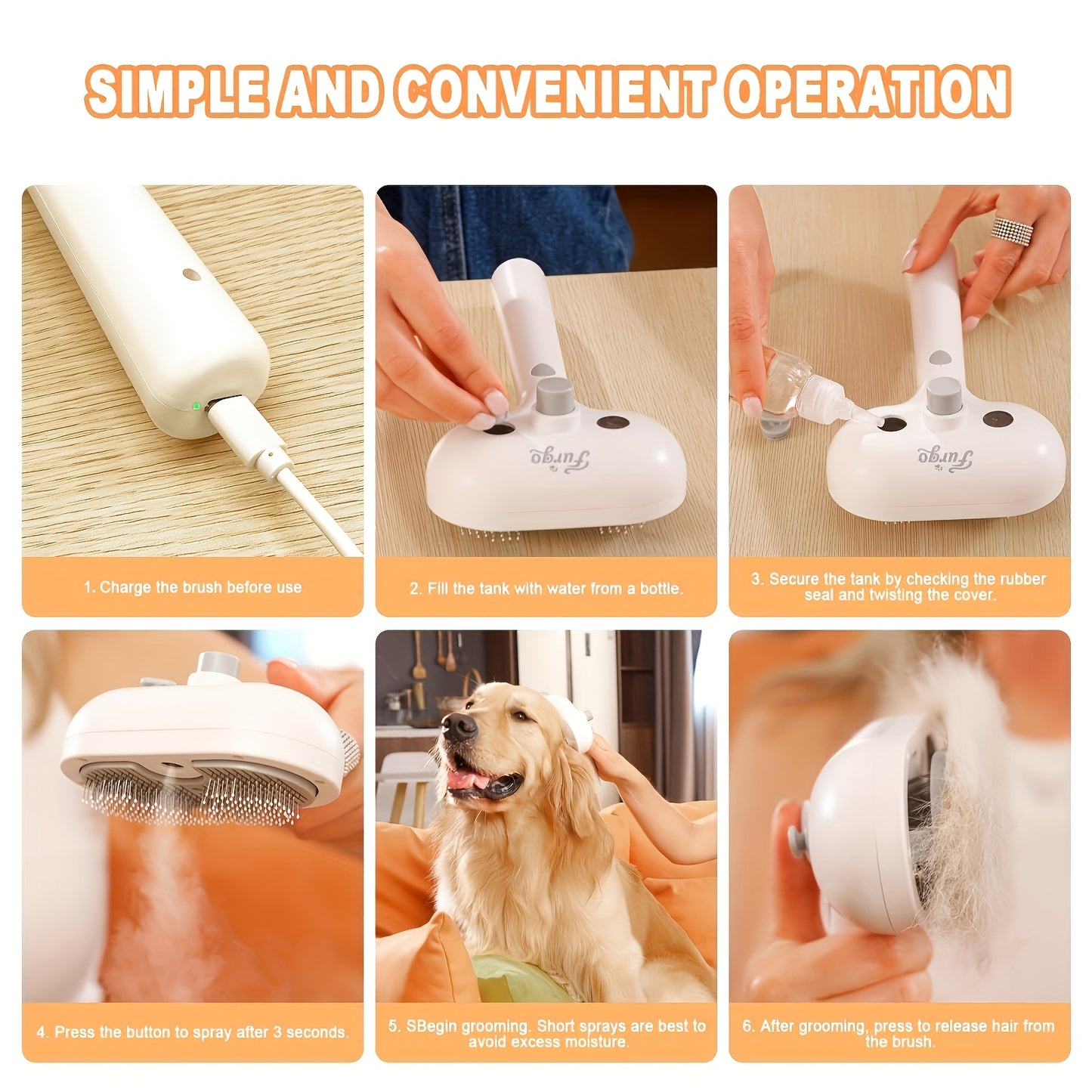 SIMPLE AND CONVENIENT OPERATION

Furgo

Furgo

1. Charge the brush before use

2. Fill the tank with water from a bottle.

3. Secure the tank by checking the rubber seal and twisting the cover.

4. Press the button to spray after 3 seconds.

5. SBegin grooming. Short sprays are best to avoid excess moisture.

6. After grooming, press to release hair from the brush.