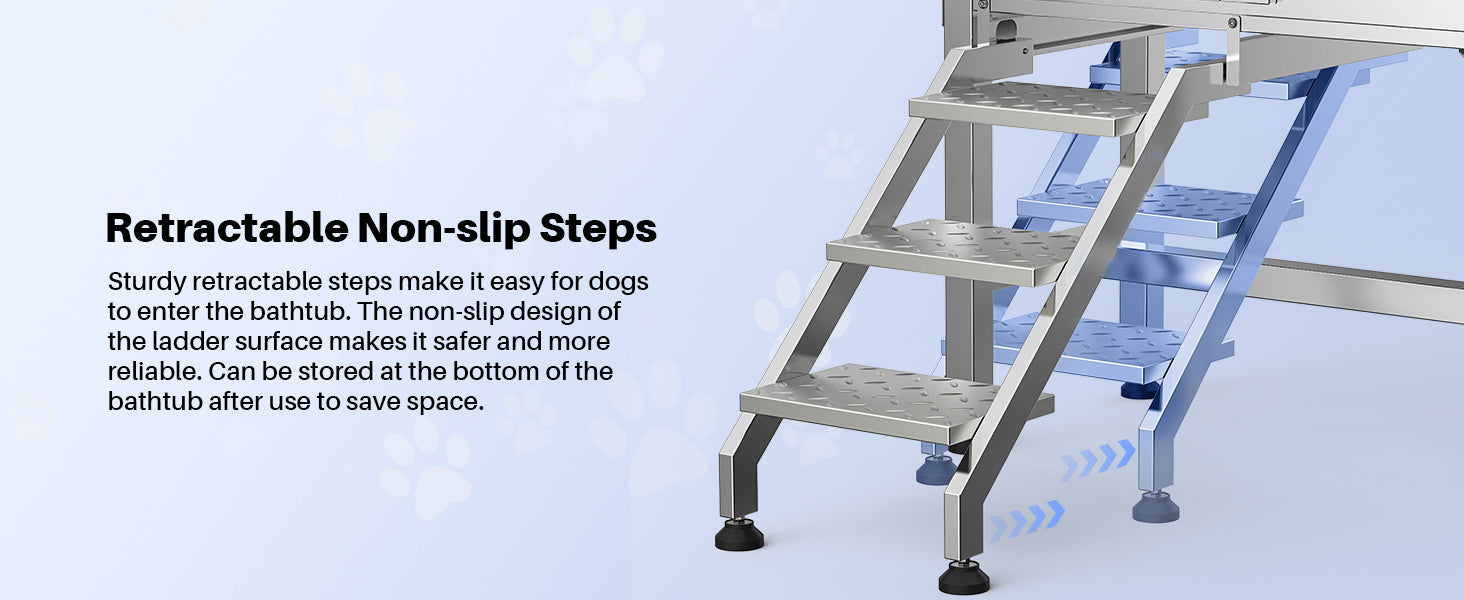 Retractable Non-slip Steps

Sturdy retractable steps make it easy for dogs to enter the bathtub. The non-slip design of the ladder surface makes it safer and more reliable. Can be stored at the bottom of the bathtub after use to save space.