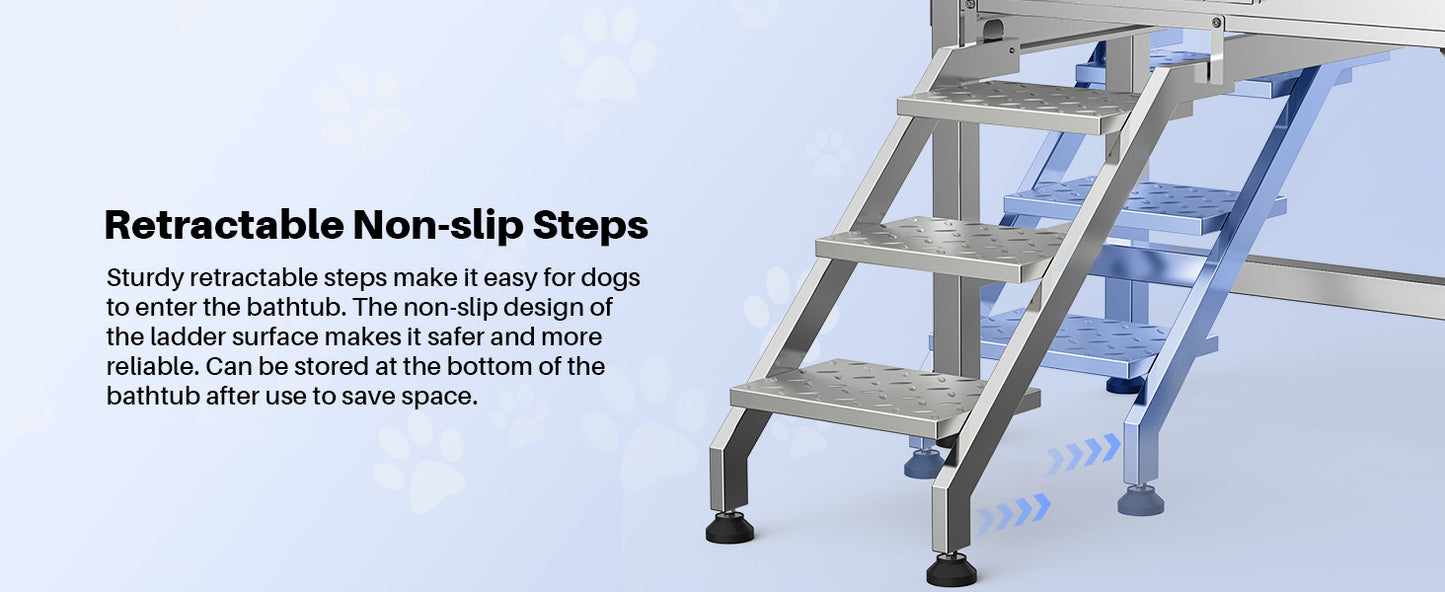 Retractable Non-slip Steps

Sturdy retractable steps make it easy for dogs to enter the bathtub. The non-slip design of the ladder surface makes it safer and more reliable. Can be stored at the bottom of the bathtub after use to save space.