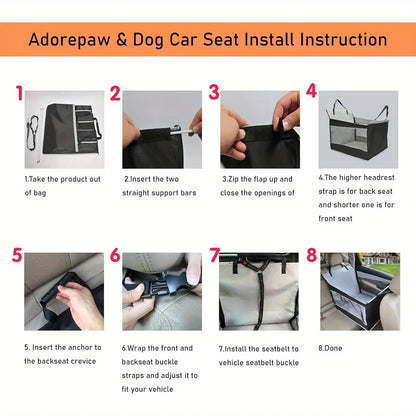 Adorepaw & Dog Car Seat Install Instruction

1

1.Take the product out of bag

2

2.Insert the two straight support bars

3

3.Zip the flap up and close the openings of

4

4.The higher headrest strap is for back seat and shorter one is for front seat

5

5. Insert the anchor to the backseat crevice

6

6.Wrap the front and backseat buckle straps and adjust it to fit your vehicle

7

7.Install the seatbelt to vehicle seatbelt buckle

8

8.Done