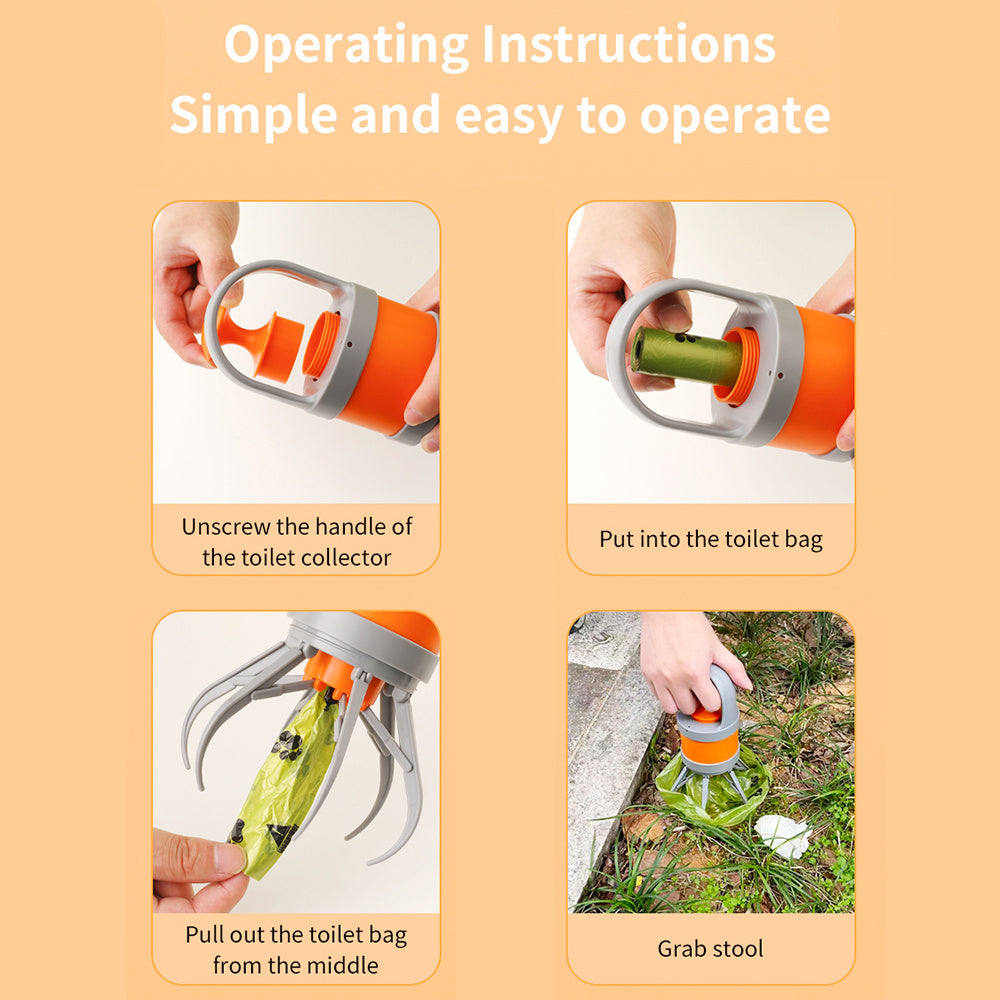 Operating Instructions
Simple and easy to operate

Unscrew the handle of the toilet collector

Put into the toilet bag

Pull out the toilet bag from the middle

Grab stool