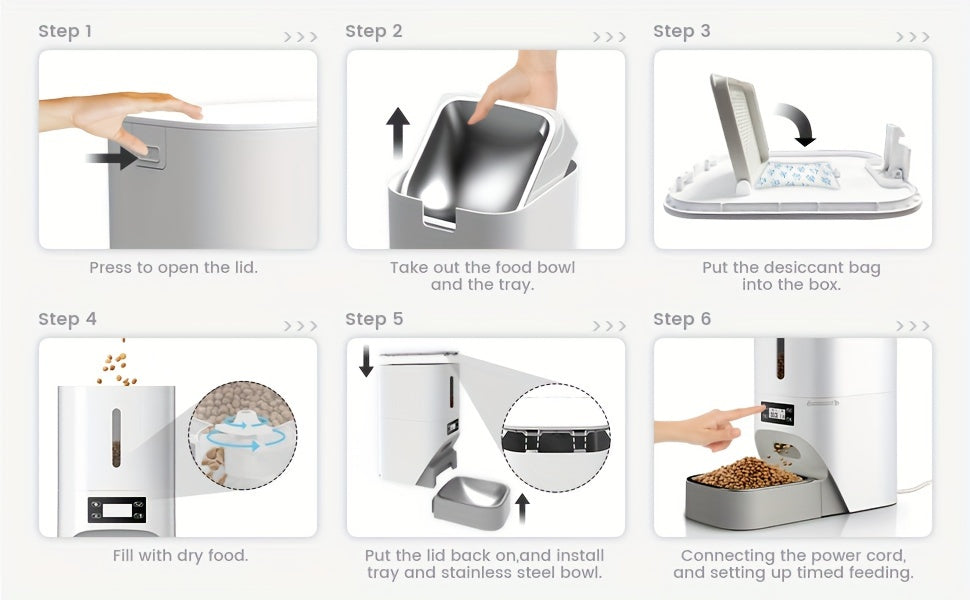 Step 1 >>>

Press to open the lid.

Step 2 >>>

Take out the food bowl and the tray.

Step 3 >>>

Put the desiccant bag into the box.

Step 4 >>>

Fill with dry food.

Step 5 >>>

Put the lid back on,and install tray and stainless steel bowl.

Step 6 >>>

Connecting the power cord, and setting up timed feeding.