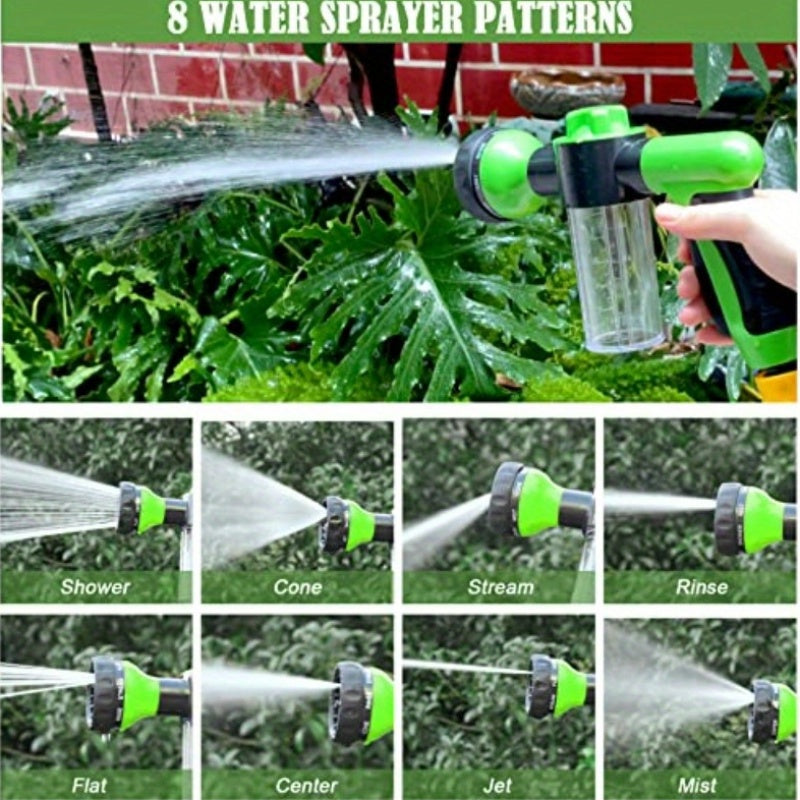 8 WATER SPRAYER PATTERNS

Shower

Cone

Stream

Rinse

Flat

Center

Jet

Mist