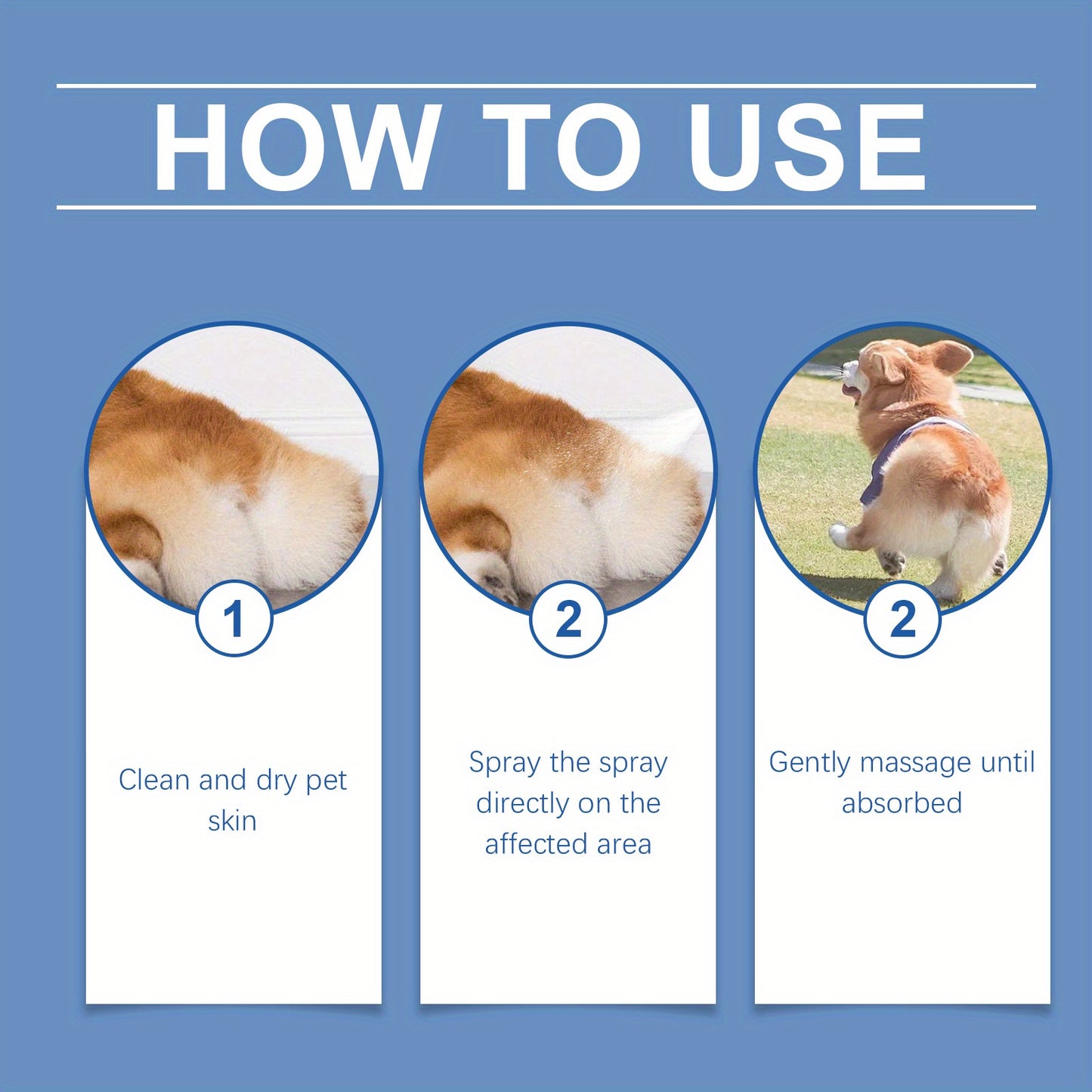 HOW TO USE

1

Clean and dry pet skin

2

Spray the spray directly on the affected area

2

Gently massage until absorbed